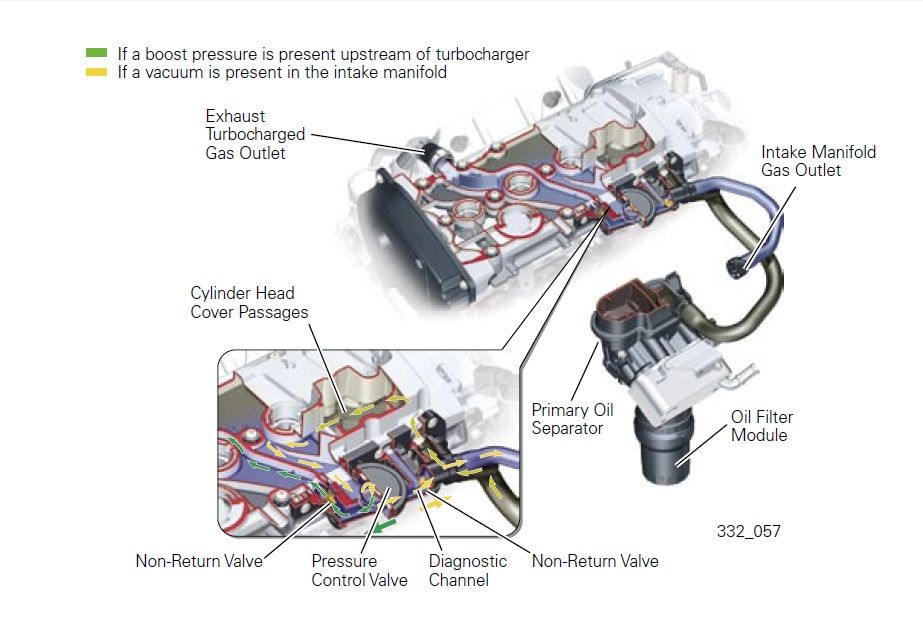 If a boost pressure is present upstream of turbocharger
If a vacuum is present in the intake manifold

Exhaust Turbocharged Gas Outlet

Intake Manifold Gas Outlet

Cylinder Head Cover Passages

Primary Oil Separator

Oil Filter Module

332_057

Non-Return Valve

Pressure Control Valve

Diagnostic Channel

Non-Return Valve